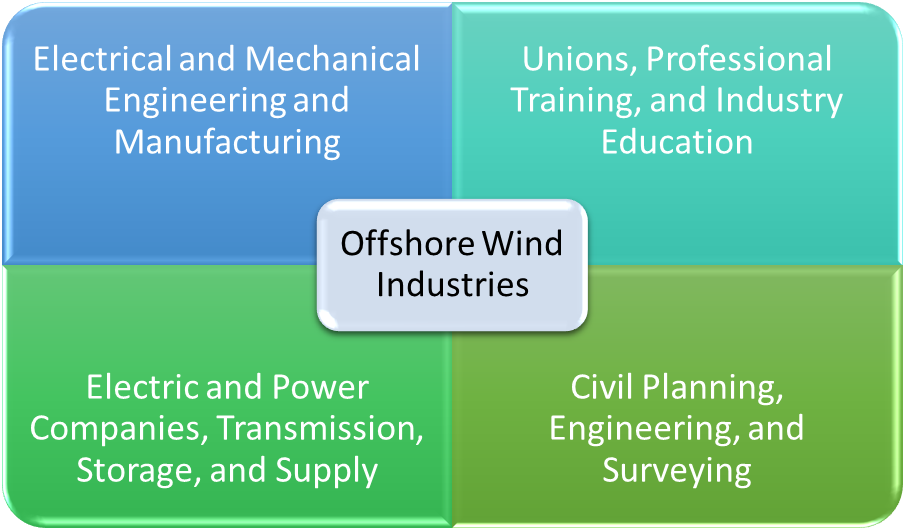 Electrical and Mechanical Engineering and Manufacturing

Unions, Professional Training, and Industry Education

Offshore Wind Industries

Electric and Power Companies, Transmission, Storage, and Supply

Civil Planning, Engineering, and Surveying